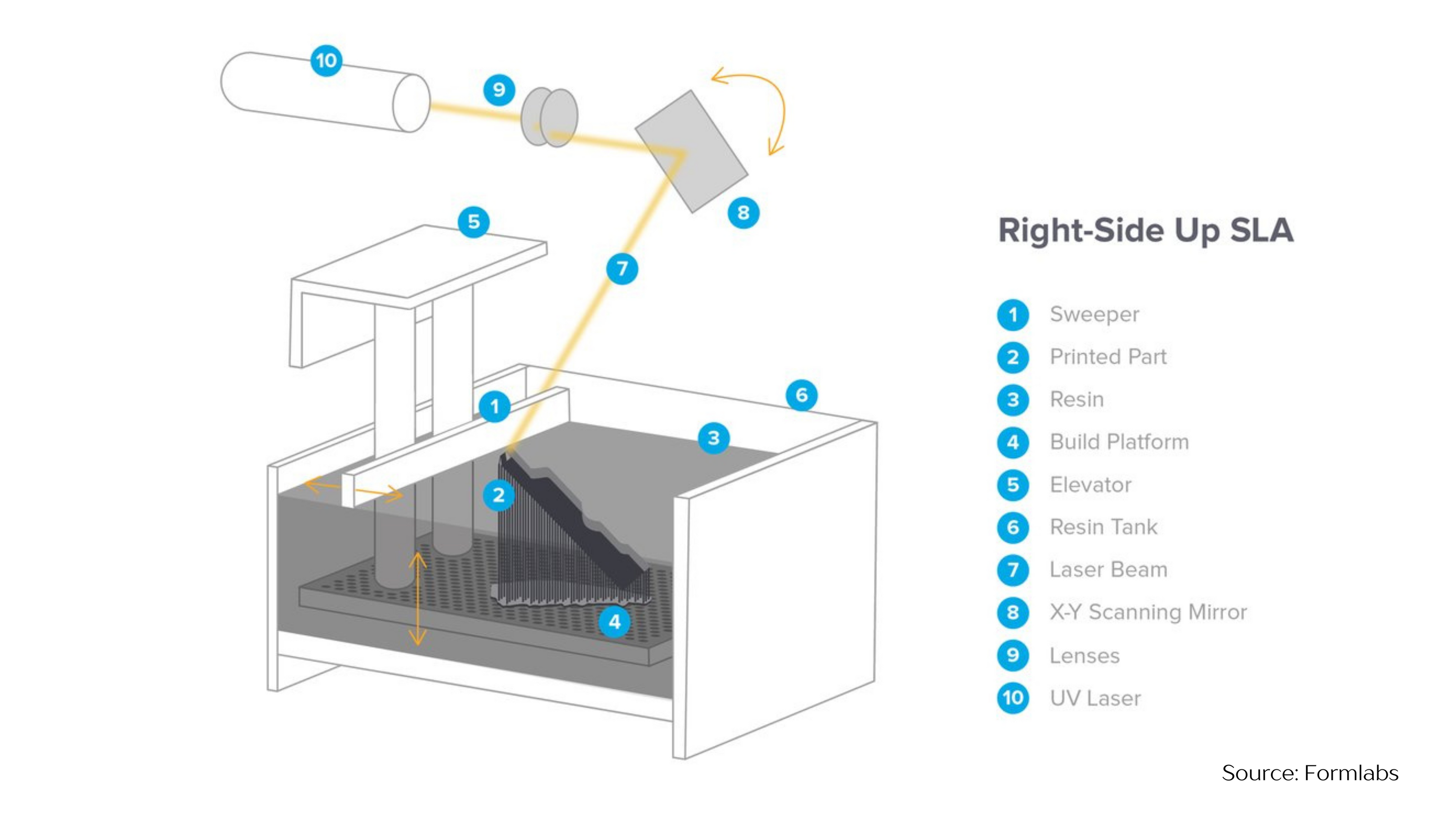 10
9
8
5
7
6
1
3
2
4

Right-Side Up SLA

1 Sweeper
2 Printed Part
3 Resin
4 Build Platform
5 Elevator
6 Resin Tank
7 Laser Beam
8 X-Y Scanning Mirror
9 Lenses
10 UV Laser

Source: Formlabs